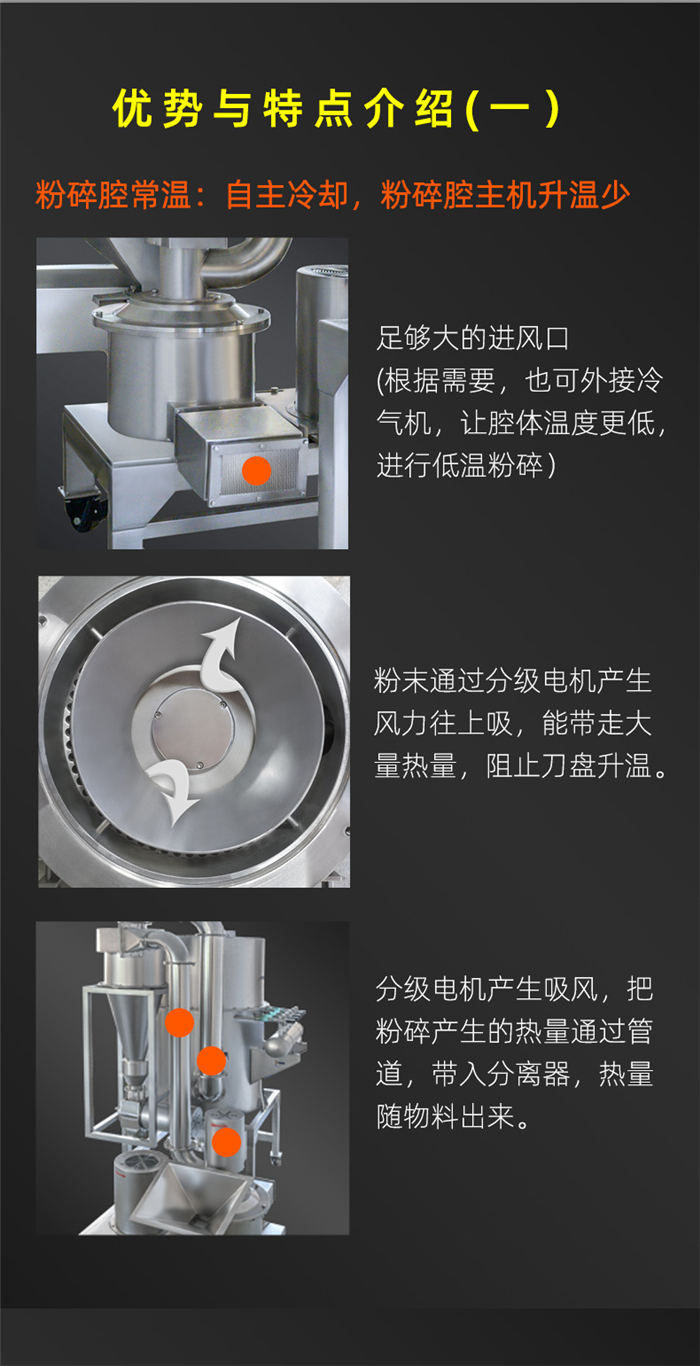 优势与特点介绍(一)

粉碎腔常温：自主冷却，粉碎腔主机升温少

足够大的进风口
(根据需要，也可外接冷气机，让腔体温度更低，进行低温粉碎）

粉末通过分级电机产生风力往上吸，能带走大量热量，阻止刀盘升温。

分级电机产生吸风，把粉碎产生的热量通过管道，带入分离器，热量随物料出来。